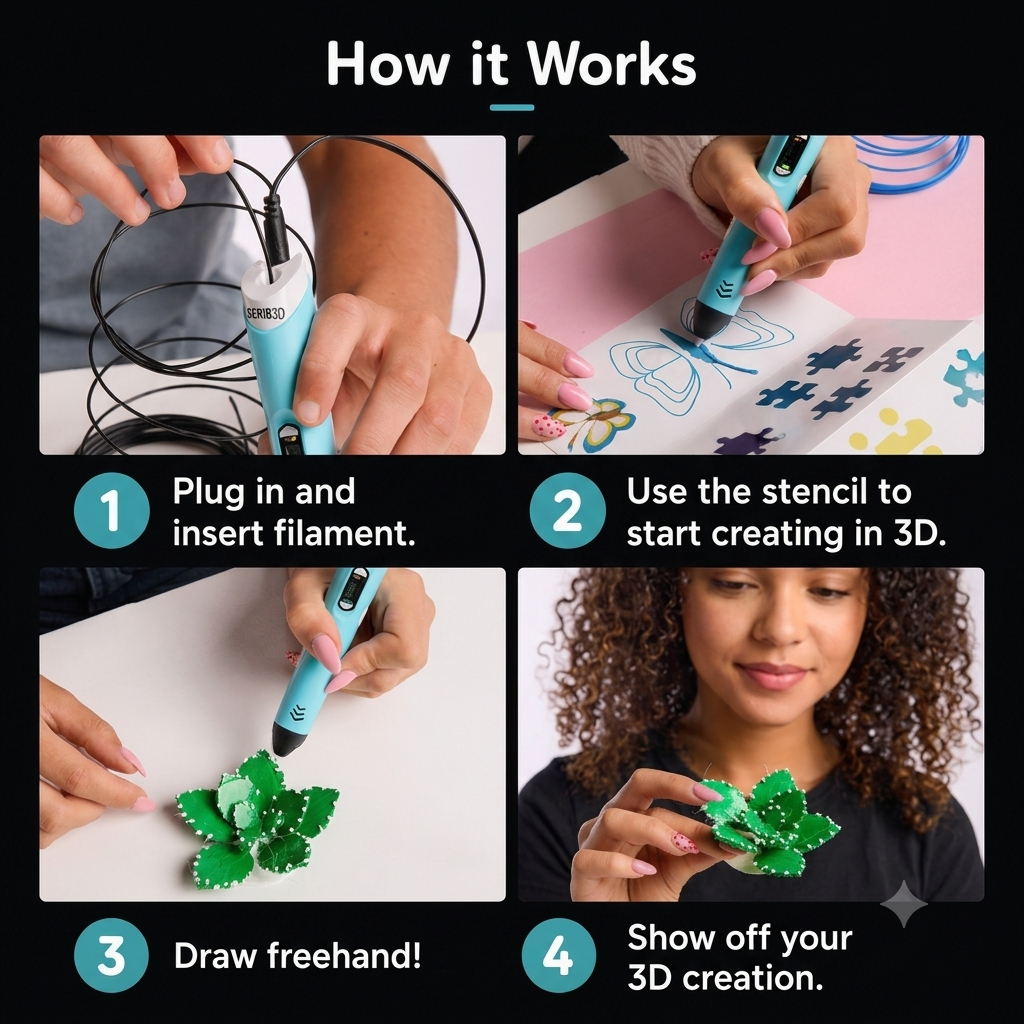 How it Works

SERIB3D

1 Plug in and insert filament.

2 Use the stencil to start creating in 3D.

3 Draw freehand!

4 Show off your 3D creation.